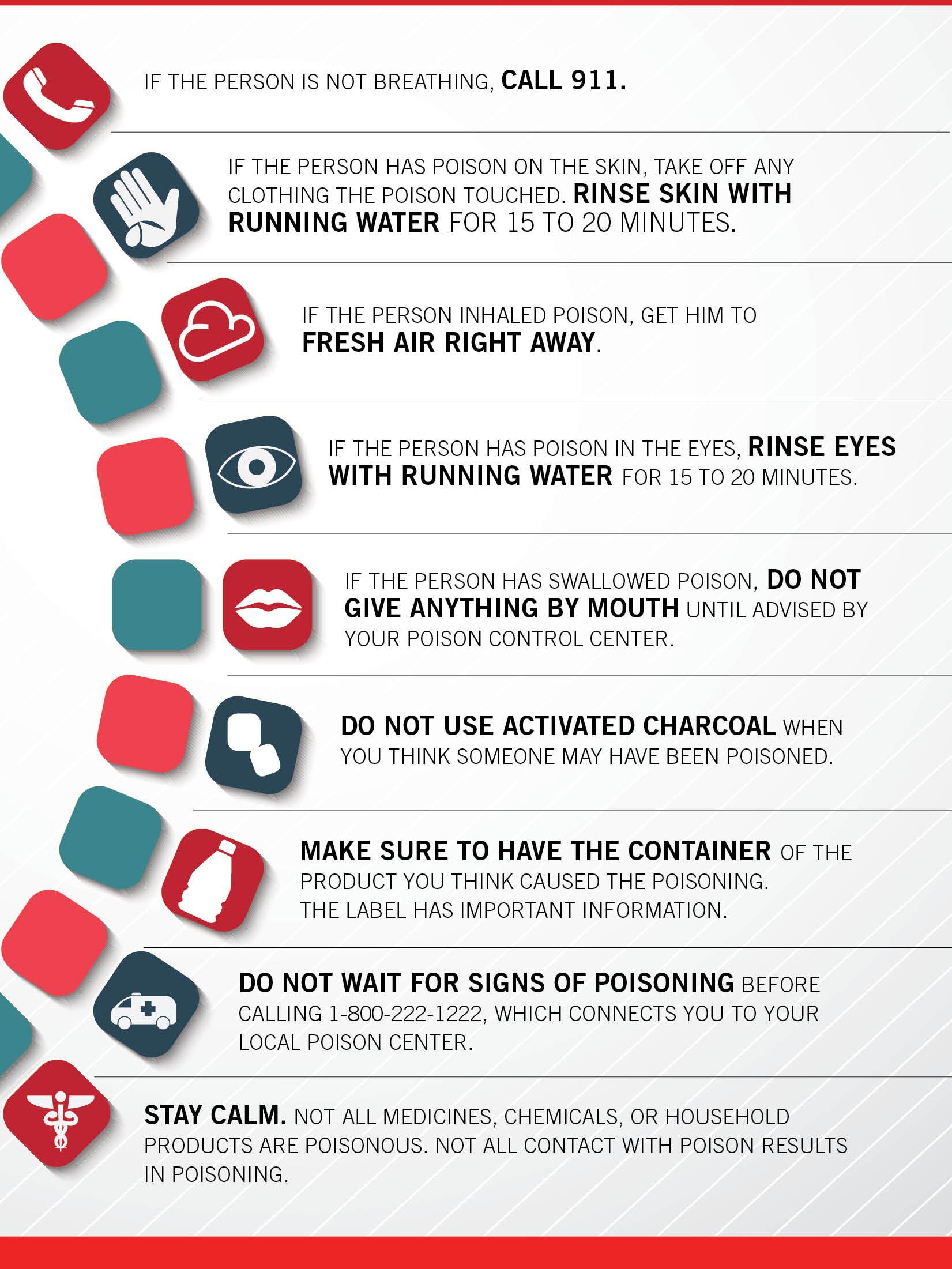 IF THE PERSON IS NOT BREATHING, CALL 911.

IF THE PERSON HAS POISON ON THE SKIN, TAKE OFF ANY CLOTHING THE POISON TOUCHED. RINSE SKIN WITH RUNNING WATER FOR 15 TO 20 MINUTES.

IF THE PERSON INHALED POISON, GET HIM TO FRESH AIR RIGHT AWAY.

IF THE PERSON HAS POISON IN THE EYES, RINSE EYES WITH RUNNING WATER FOR 15 TO 20 MINUTES.

IF THE PERSON HAS SWALLOWED POISON, DO NOT GIVE ANYTHING BY MOUTH UNTIL ADVISED BY YOUR POISON CONTROL CENTER.

DO NOT USE ACTIVATED CHARCOAL WHEN YOU THINK SOMEONE MAY HAVE BEEN POISONED.

MAKE SURE TO HAVE THE CONTAINER OF THE PRODUCT YOU THINK CAUSED THE POISONING. THE LABEL HAS IMPORTANT INFORMATION.

DO NOT WAIT FOR SIGNS OF POISONING BEFORE CALLING 1-800-222-1222, WHICH CONNECTS YOU TO YOUR LOCAL POISON CENTER.

STAY CALM. NOT ALL MEDICINES, CHEMICALS, OR HOUSEHOLD PRODUCTS ARE POISONOUS. NOT ALL CONTACT WITH POISON RESULTS IN POISONING.