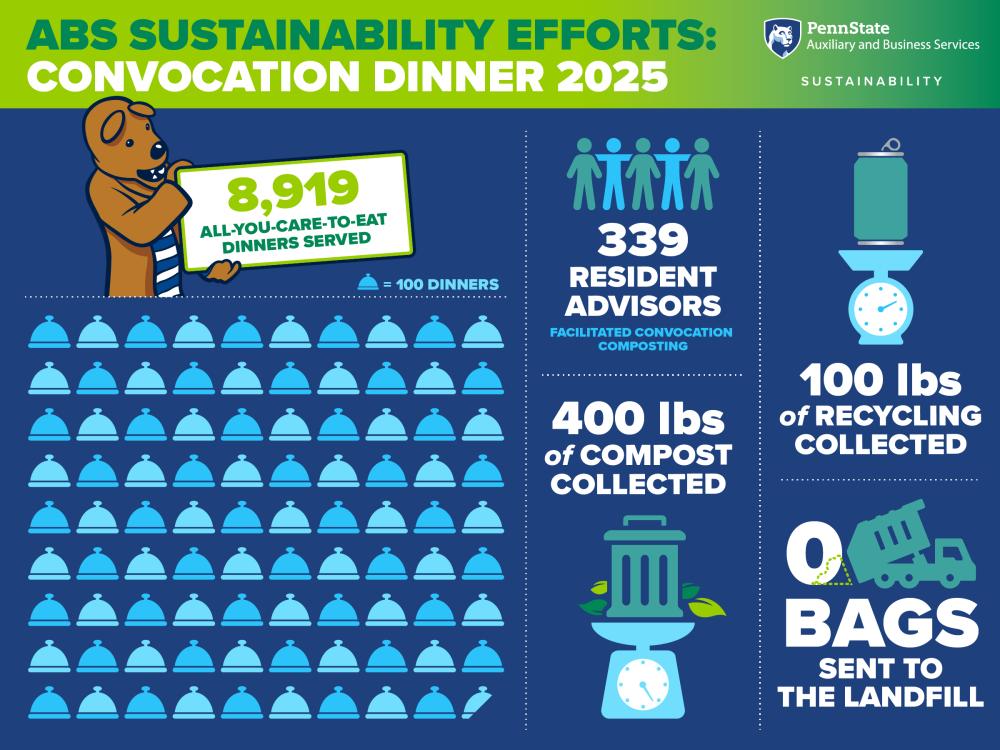 ABS SUSTAINABILITY EFFORTS:
CONVOCATION DINNER 2025

PennState
Auxiliary and Business Services

SUSTAINABILITY

8,919
ALL-YOU-CARE-TO-EAT DINNERS SERVED

= 100 DINNERS

339
RESIDENT ADVISORS
FACILITATED CONVOCATION COMPOSTING

400 lbs
of COMPOST COLLECTED

100 lbs
of RECYCLING COLLECTED

0
BAGS
SENT TO THE LANDFILL